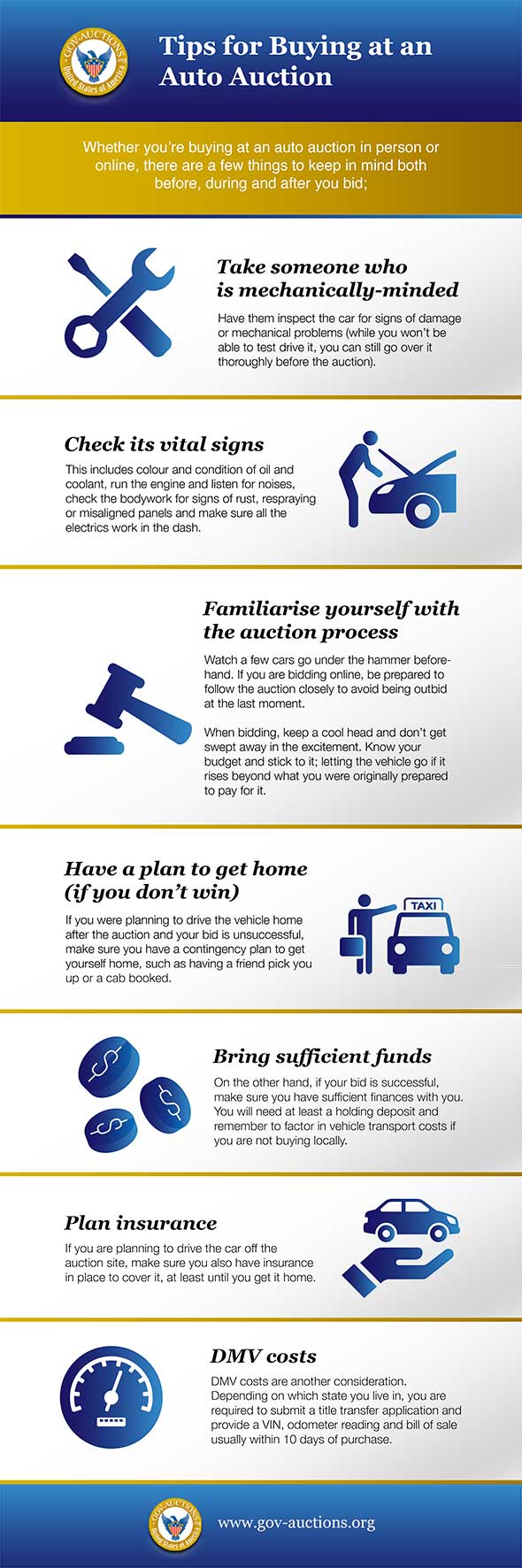 GOV-AUCTIONS United States of America

Tips for Buying at an Auto Auction

Whether you're buying at an auto auction in person or online, there are a few things to keep in mind both before, during and after you bid;

Take someone who is mechanically-minded

Have them inspect the car for signs of damage or mechanical problems (while you won't be able to test drive it, you can still go over it thoroughly before the auction).

Check its vital signs

This includes colour and condition of oil and coolant, run the engine and listen for noises, check the bodywork for signs of rust, respraying or misaligned panels and make sure all the electrics work in the dash.

Familiarise yourself with the auction process

Watch a few cars go under the hammer beforehand. If you are bidding online, be prepared to follow the auction closely to avoid being outbid at the last moment.

When bidding, keep a cool head and don't get swept away in the excitement. Know your budget and stick to it; letting the vehicle go if it rises beyond what you were originally prepared to pay for it.

Have a plan to get home (if you don't win)

If you were planning to drive the vehicle home after the auction and your bid is unsuccessful, make sure you have a contingency plan to get yourself home, such as having a friend pick you up or a cab booked.

TAXI

Bring sufficient funds

On the other hand, if your bid is successful, make sure you have sufficient finances with you. You will need at least a holding deposit and remember to factor in vehicle transport costs if you are not buying locally.

Plan insurance

If you are planning to drive the car off the auction site, make sure you also have insurance in place to cover it, at least until you get it home.

DMV costs

DMV costs are another consideration. Depending on which state you live in, you are required to submit a title transfer application and provide a VIN, odometer reading and bill of sale usually within 10 days of purchase.

GOV-AUCTIONS United States of America

www.gov-auctions.org